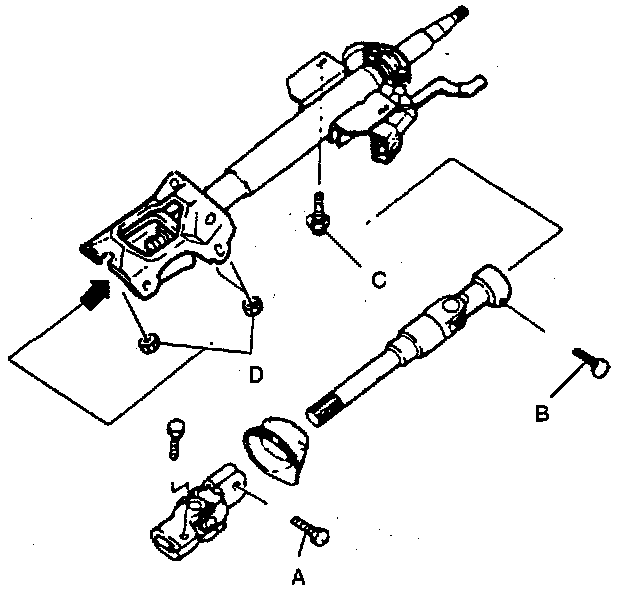 C

D

B

A