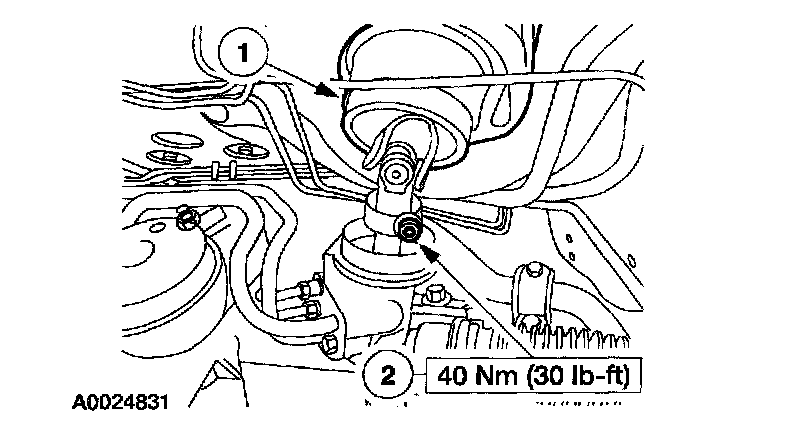 1

2 40 Nm (30 lb-ft)

A0024831