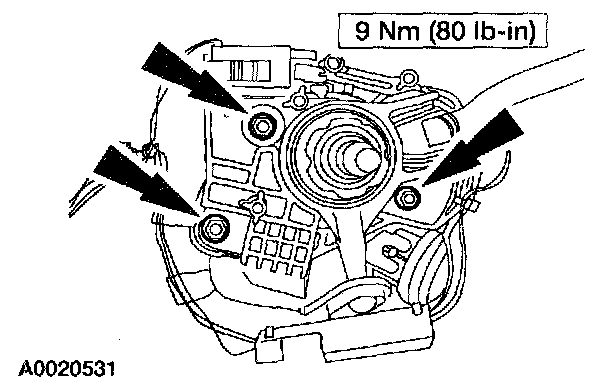 9 Nm (80 lb-in)

A0020531