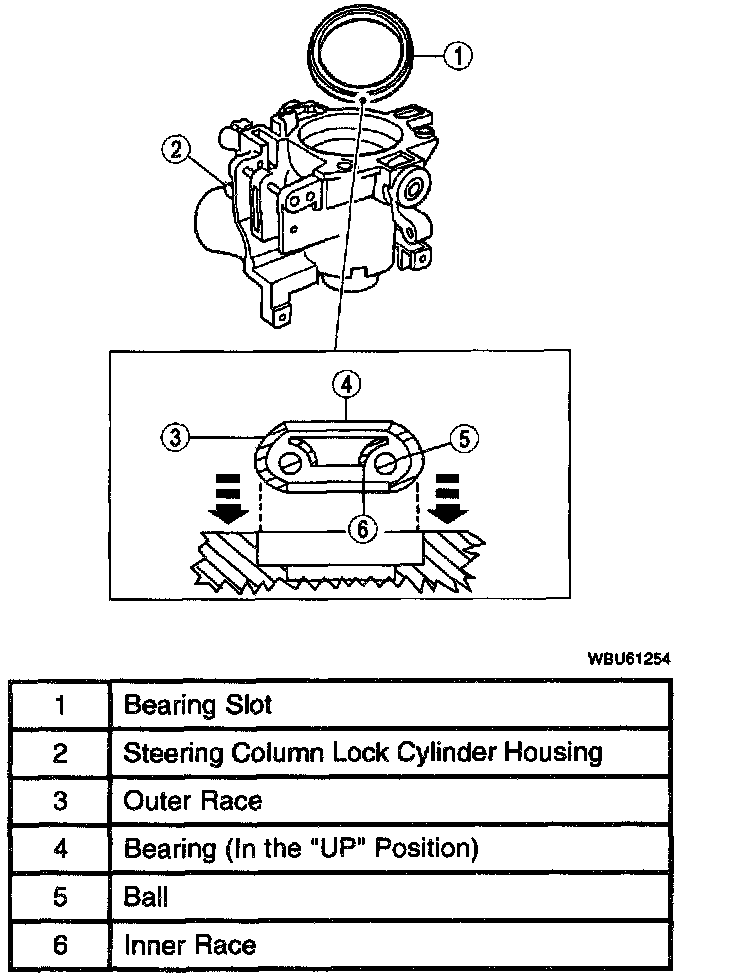 1
2
4
3
5
6

WBU61254

| 1 | Bearing Slot |
|---|---|
| 2 | Steering Column Lock Cylinder Housing |
| 3 | Outer Race |
| 4 | Bearing (In the "UP" Position) |
| 5 | Ball |
| 6 | Inner Race |