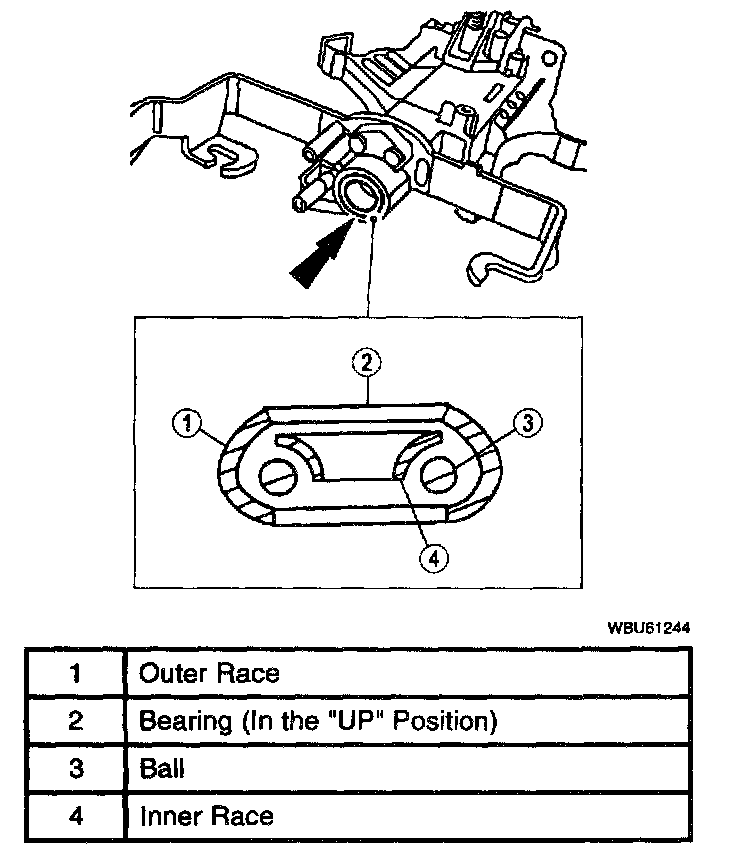 2

1

3

4

WBU61244

| 1 | Outer Race |
|---|---|
| 2 | Bearing (In the "UP" Position) |
| 3 | Ball |
| 4 | Inner Race |