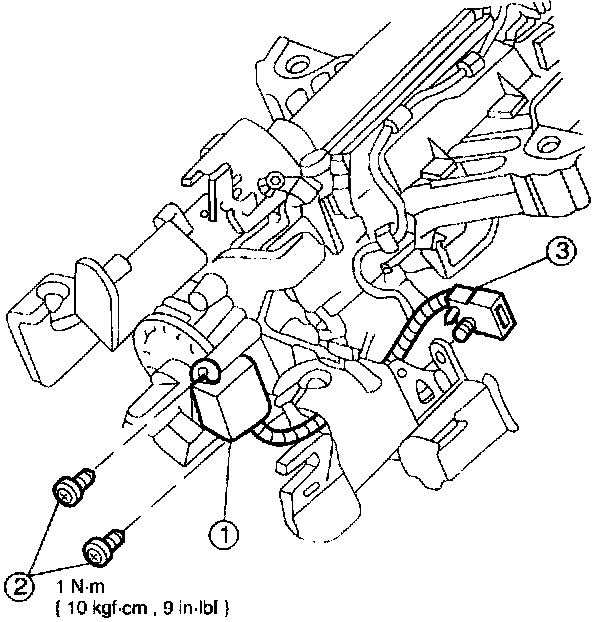 3

1

2 1 N·m
{ 10 kgf·cm , 9 in·lbf }