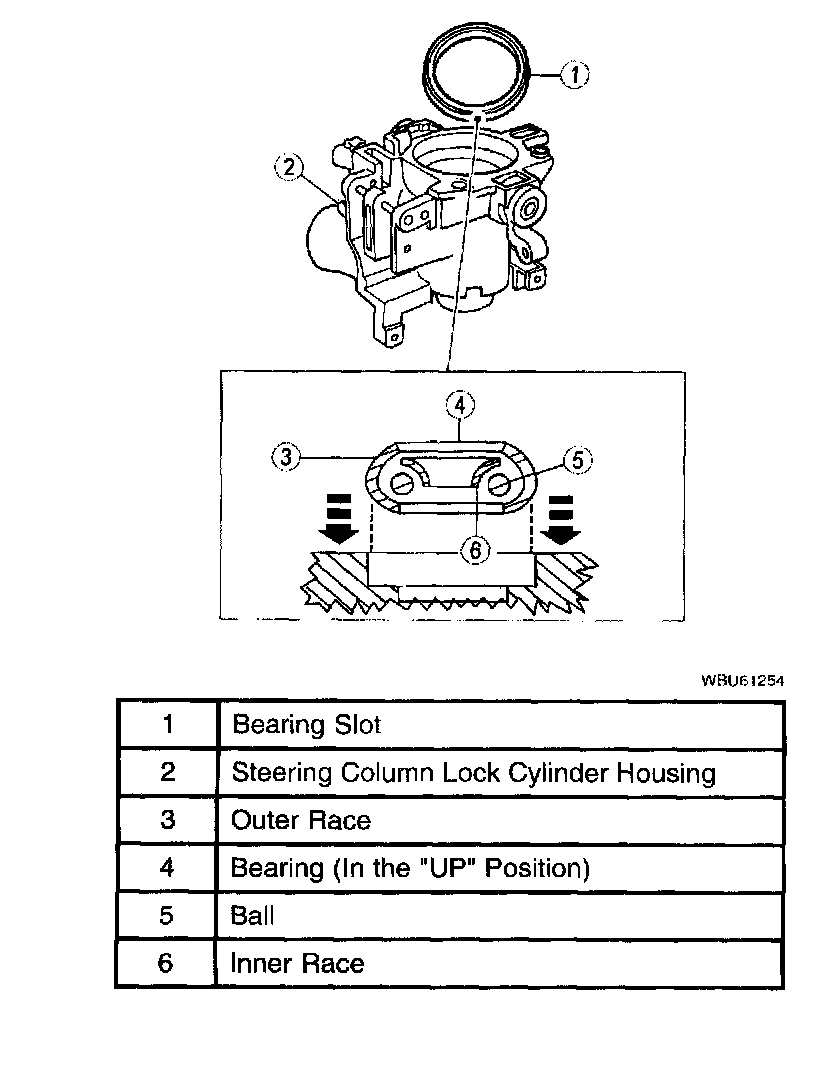 1

2

4

3

5

6

WBU61254

| 1 | Bearing Slot |
|---|---|
| 2 | Steering Column Lock Cylinder Housing |
| 3 | Outer Race |
| 4 | Bearing (In the "UP" Position) |
| 5 | Ball |
| 6 | Inner Race |