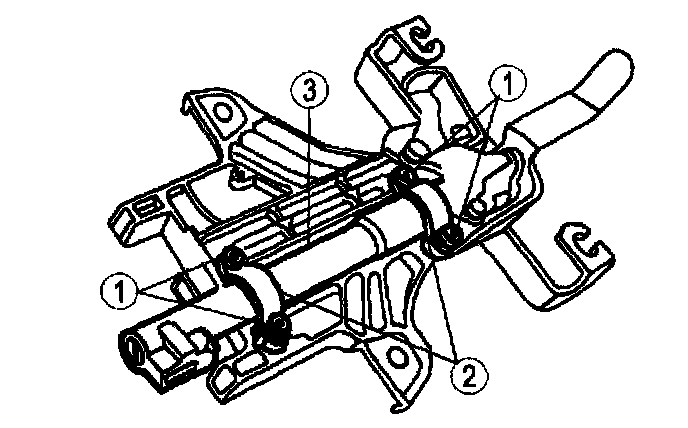 3
1
1
2