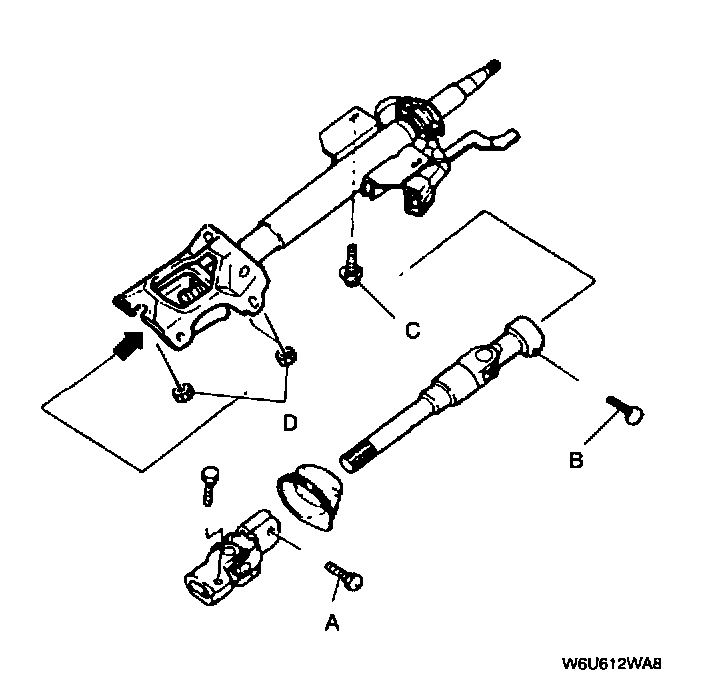 C

D

B

A

W6U612WA8