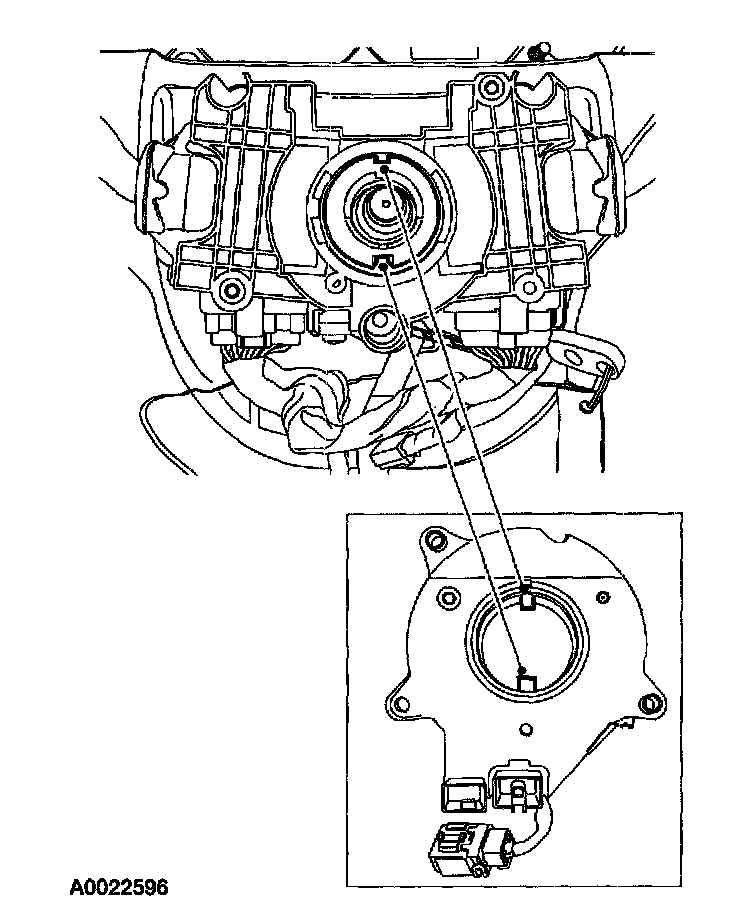 A0022596