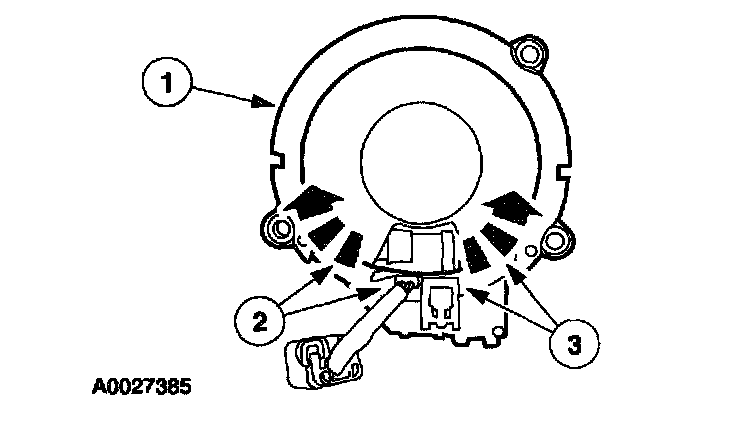 1

2

3

A0027385