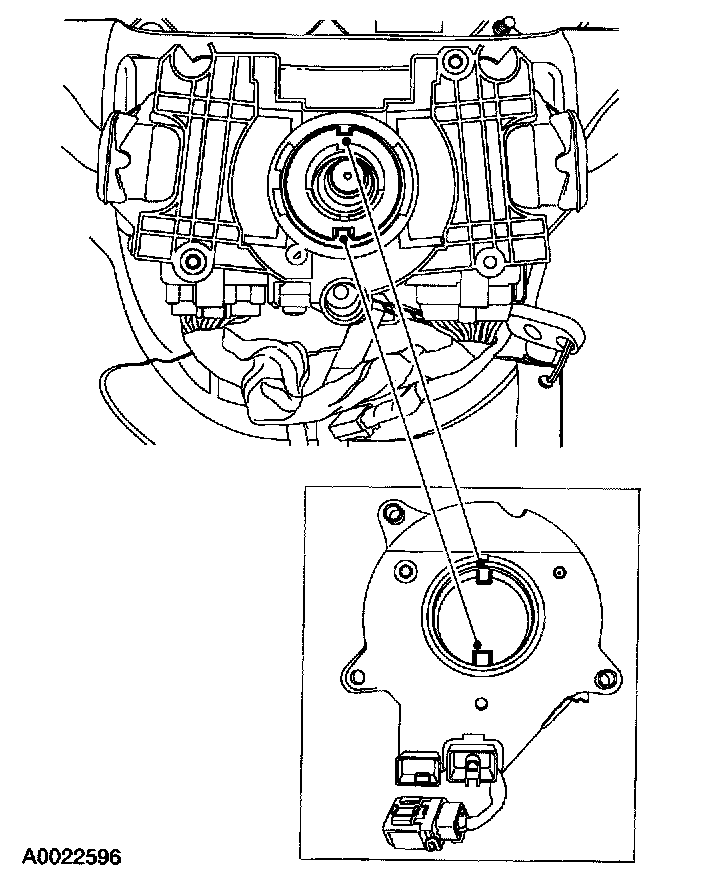 A0022596