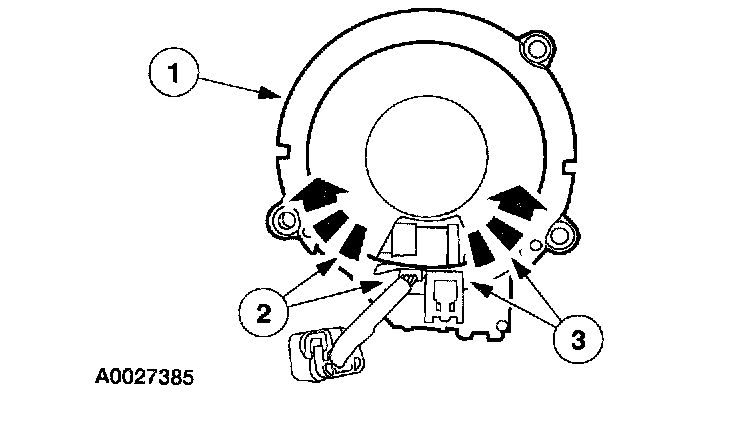 1

2

3

A0027385