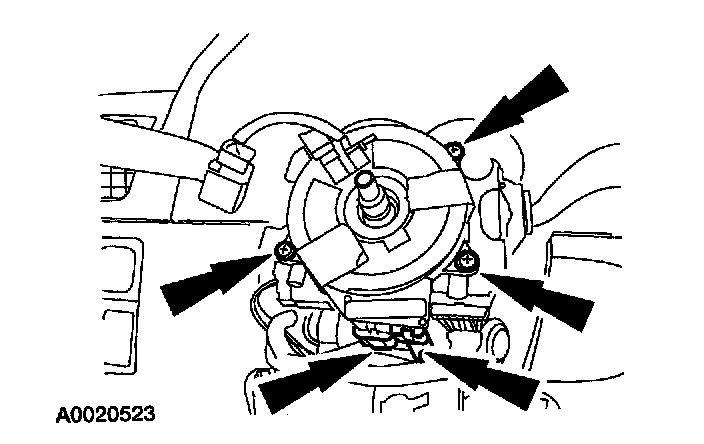 A0020523