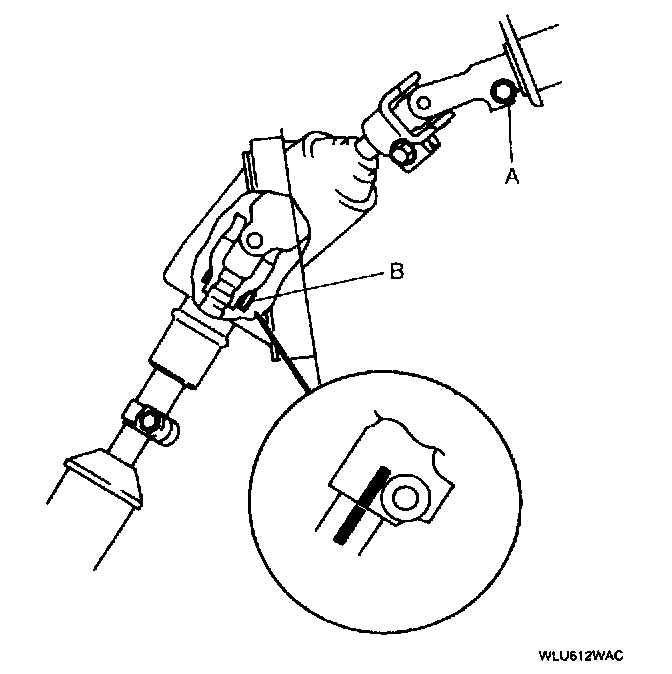 A

B

WLU612WAC