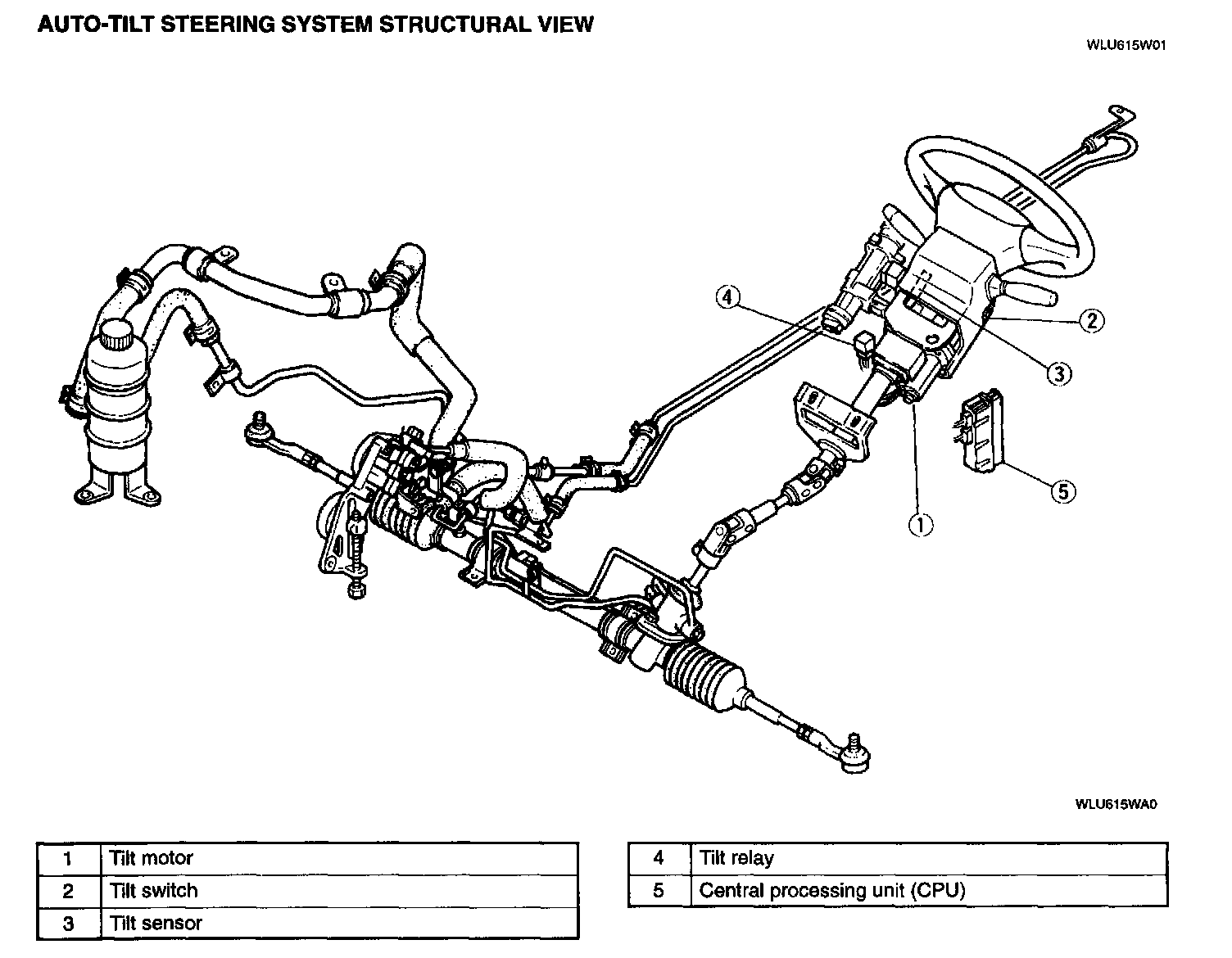 AUTO-TILT STEERING SYSTEM STRUCTURAL VIEW

WLU615W01

4

2

3

5

1

WLU615WA0

| 1 | Tilt motor |
|---|---|
| 2 | Tilt switch |
| 3 | Tilt sensor |

| 4 | Tilt relay |
|---|---|
| 5 | Central processing unit (CPU) |