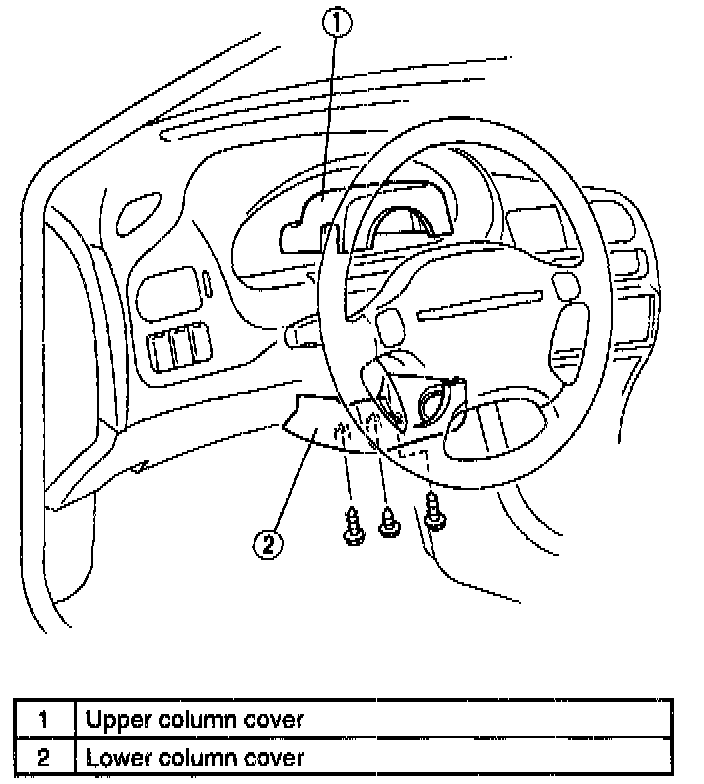 1

2

| 1 | Upper column cover |
|---|---|
| 2 | Lower column cover |