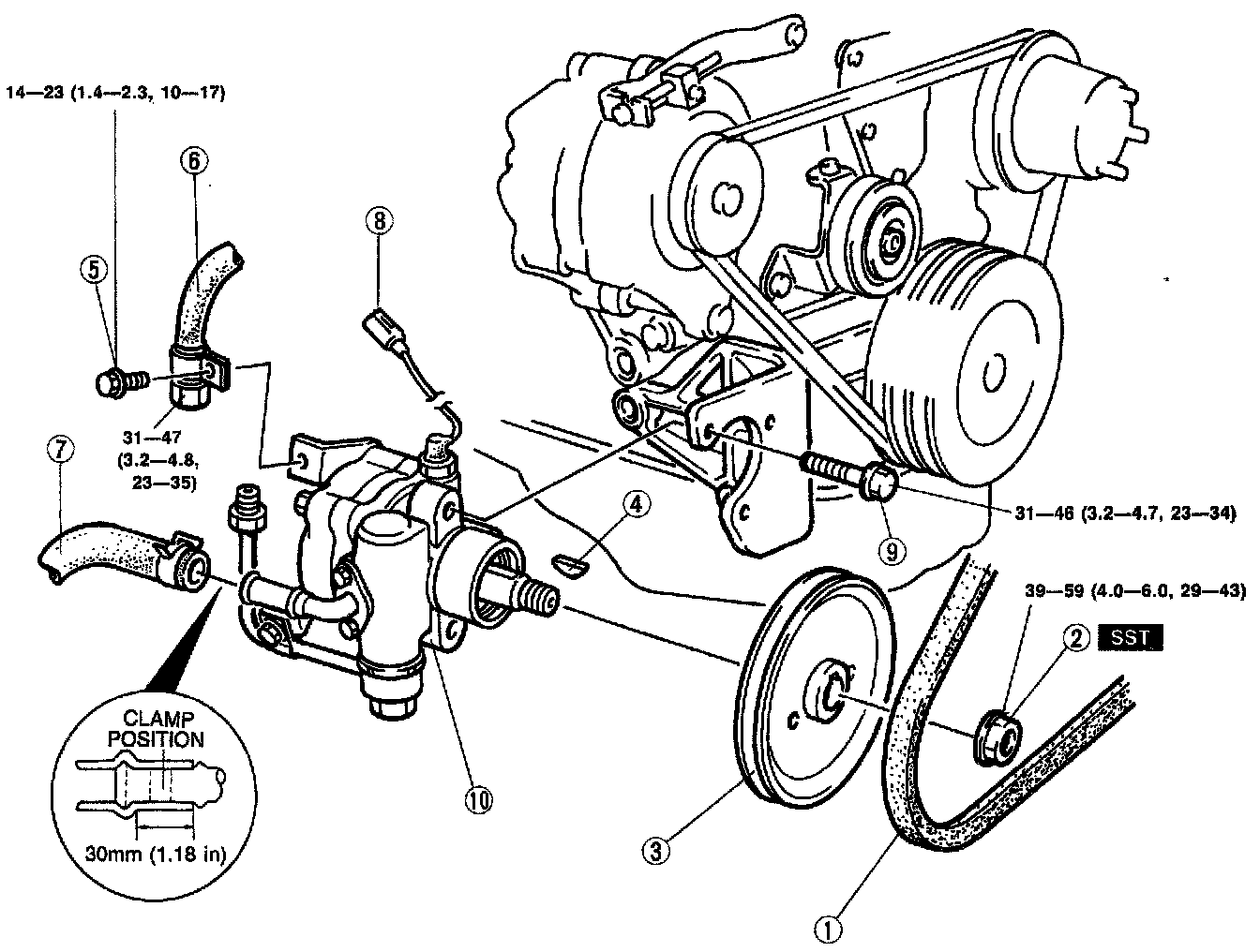 14—23 (1.4—2.3, 10—17)

6

5

8

31—47
(3.2—4.8,
23—35)

7

4

31—46 (3.2—4.7, 23—34)

9

39—59 (4.0—6.0, 29—43)

2 SST

CLAMP
POSITION

30mm (1.18 in)

10

3

1