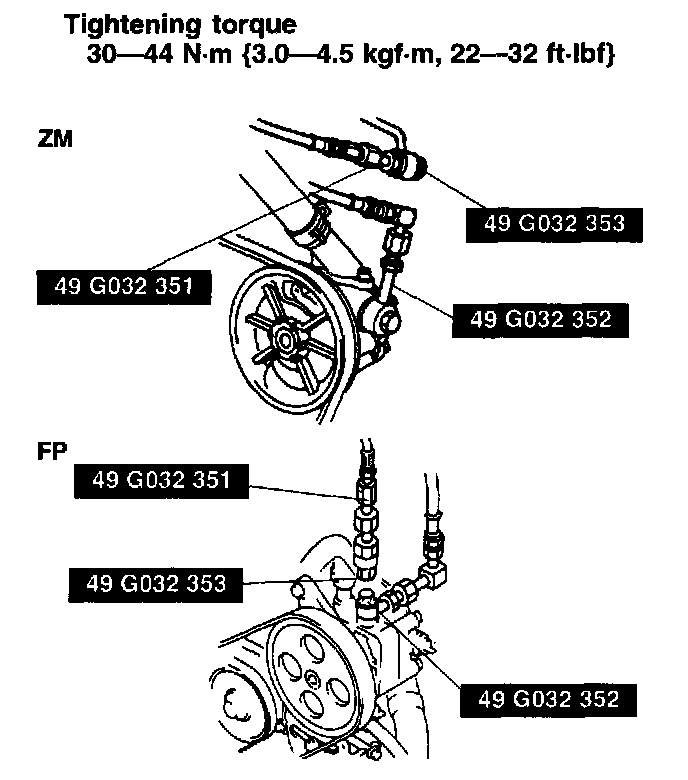 Tightening torque
30—44 N·m {3.0—4.5 kgf·m, 22—32 ft·lbf}

ZM

49 G032 353

49 G032 351

49 G032 352

FP

49 G032 351

49 G032 353

49 G032 352