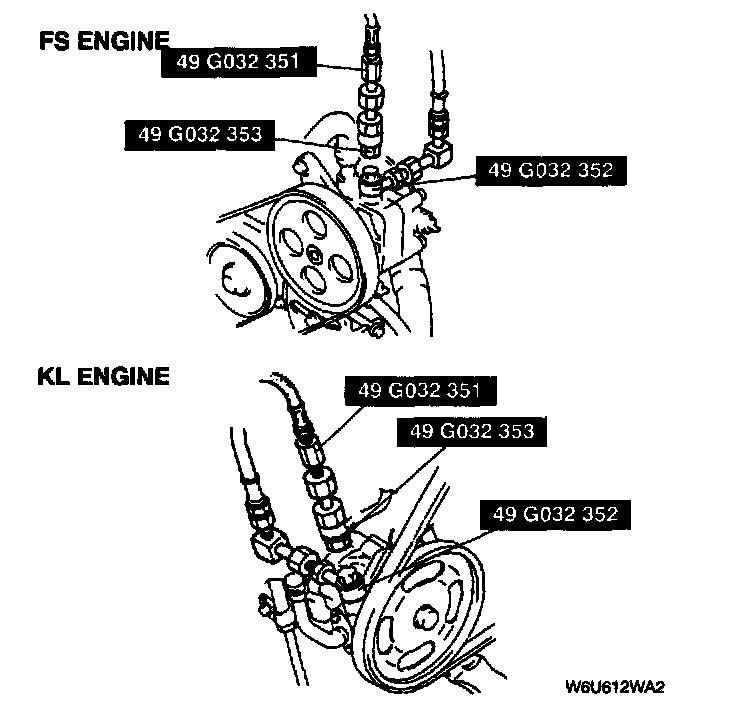 FS ENGINE

49 G032 351

49 G032 353

49 G032 352

KL ENGINE

49 G032 351

49 G032 353

49 G032 352

W6U612WA2