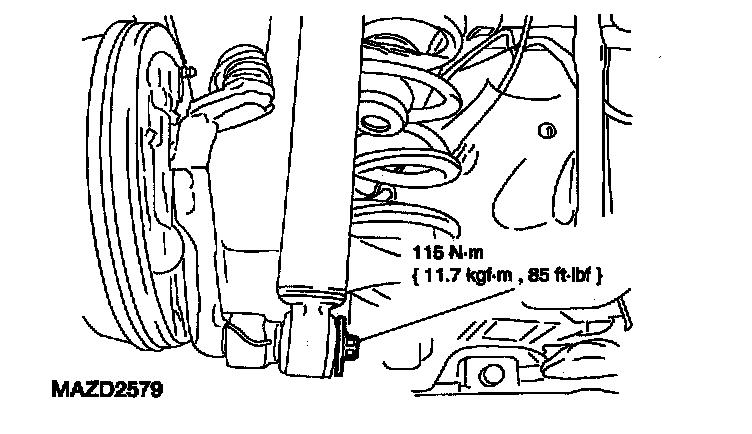 115 N·m
{ 11.7 kgf·m , 85 ft·lbf }

MAZD2579