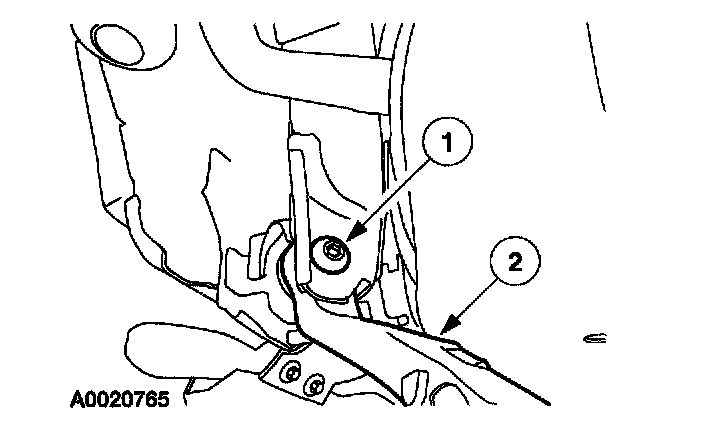 1
2
A0020765