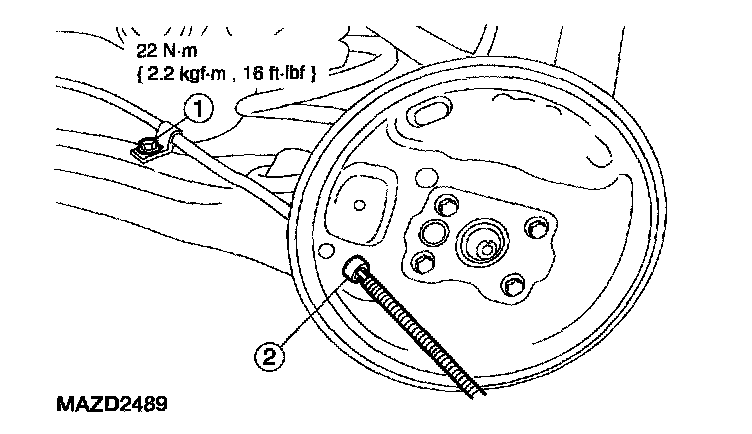 22 N·m
{ 2.2 kgf·m , 16 ft·lbf }

1

2

MAZD2489