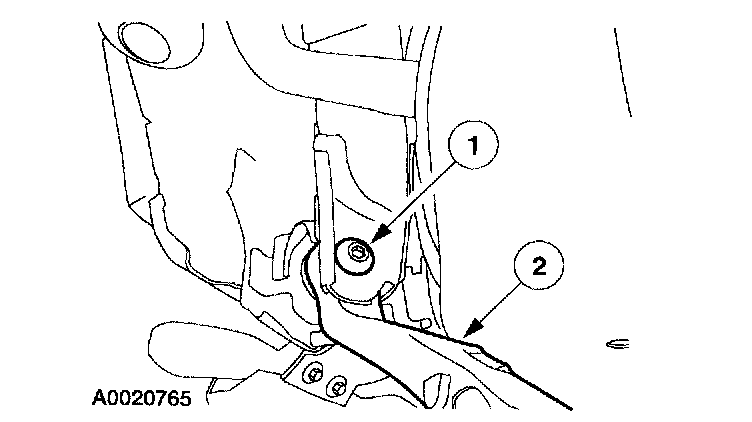 1
2
A0020765