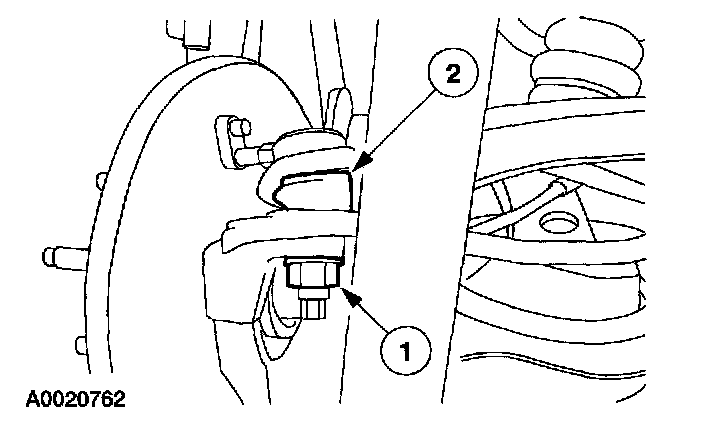 2

1

A0020762