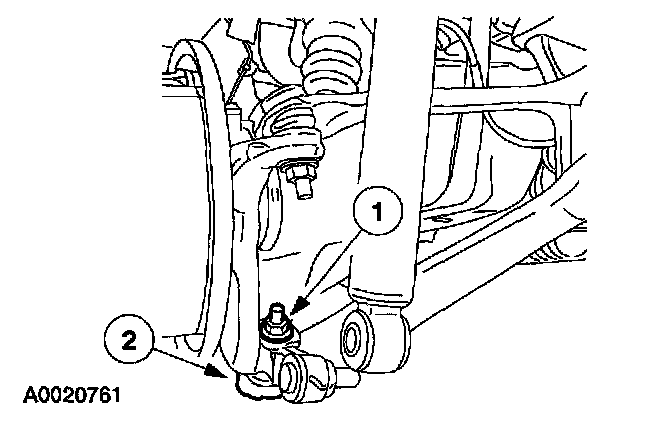 1

2

A0020761