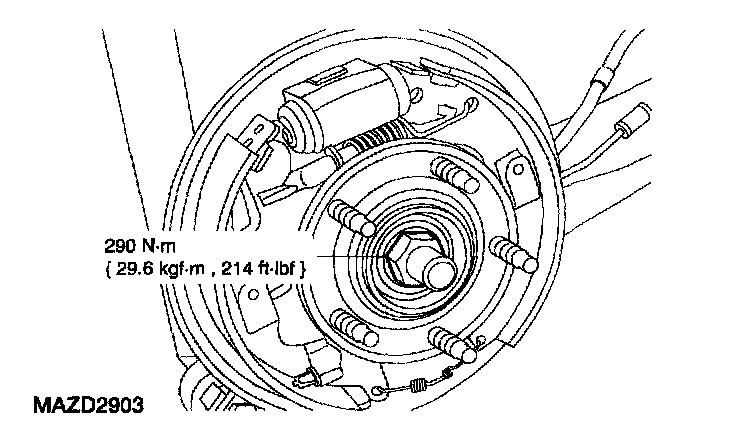 290 N·m
{ 29.6 kgf·m , 214 ft·lbf }

MAZD2903