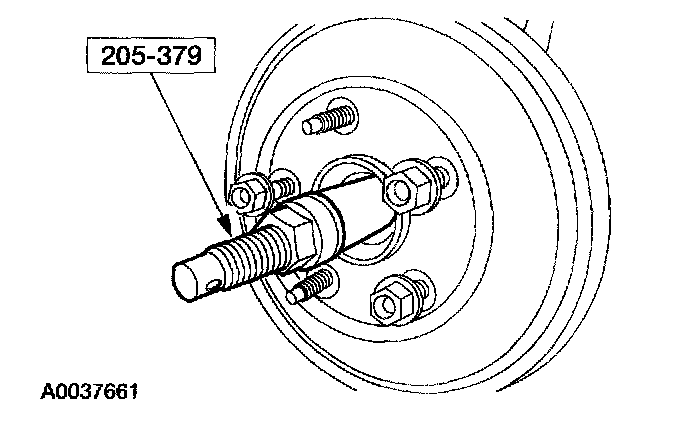 205-379

A0037661