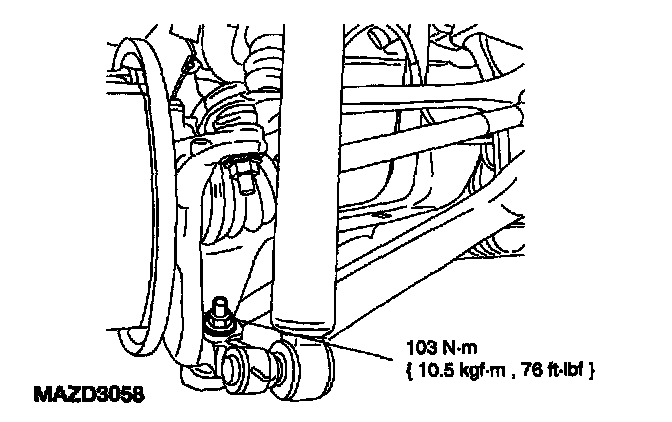 103 N·m
{ 10.5 kgf·m , 76 ft·lbf }

MAZD3058