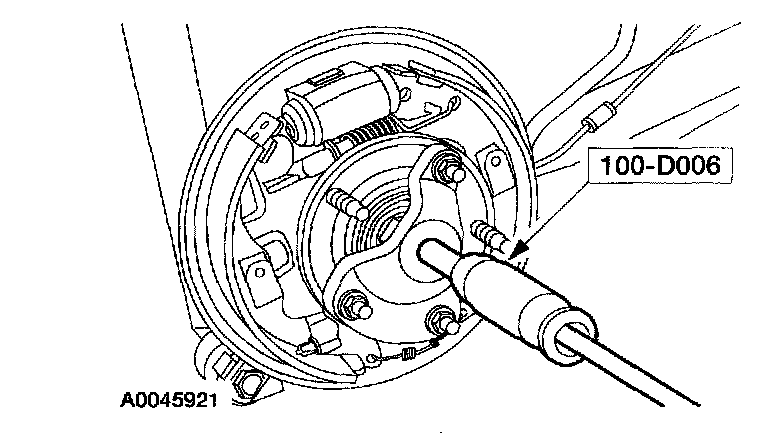 100-D006

A0045921