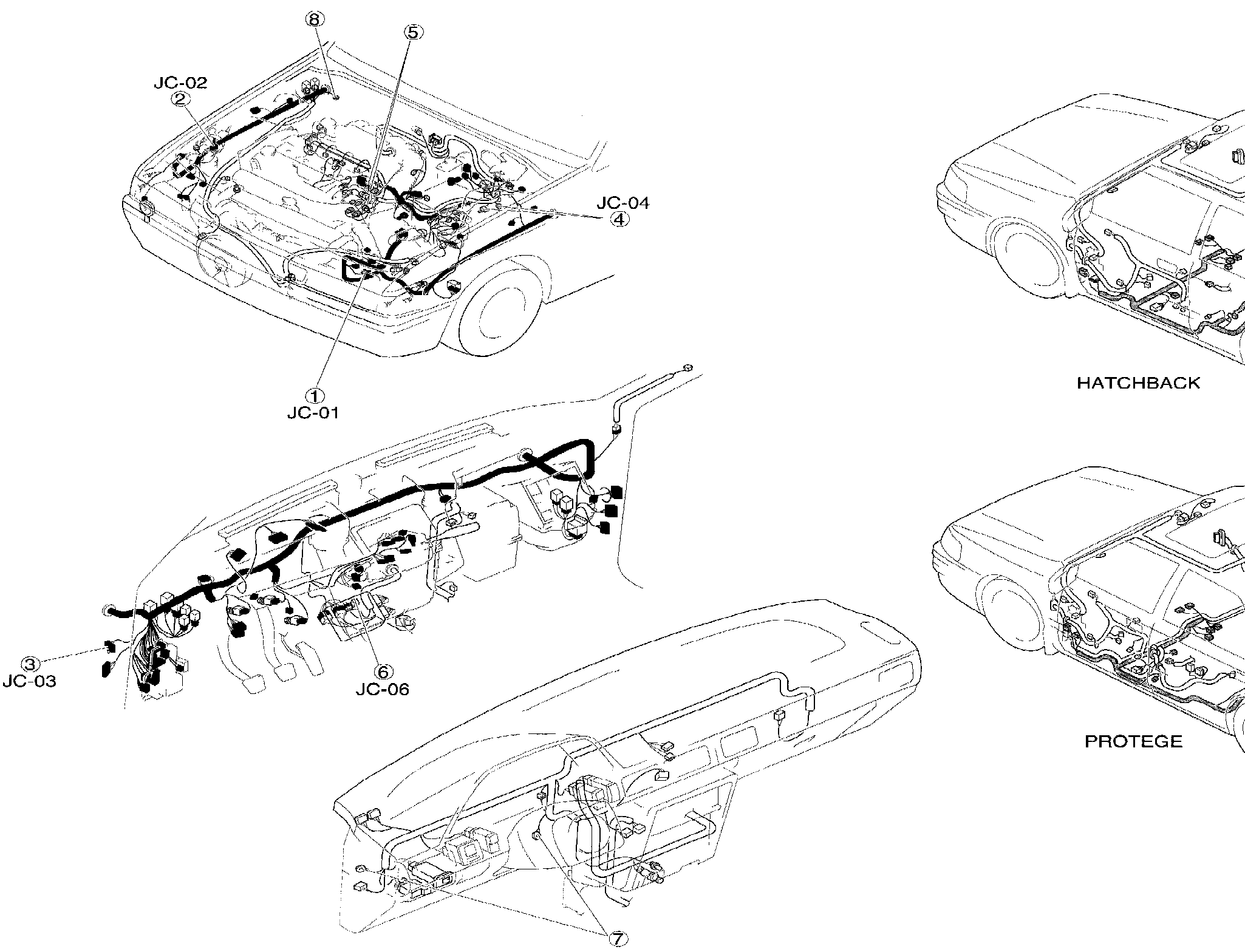 ⑧
⑤
JC-02
②
JC-04
④
①
JC-01
HATCHBACK
③
JC-03
⑥
JC-06
PROTEGE
⑦