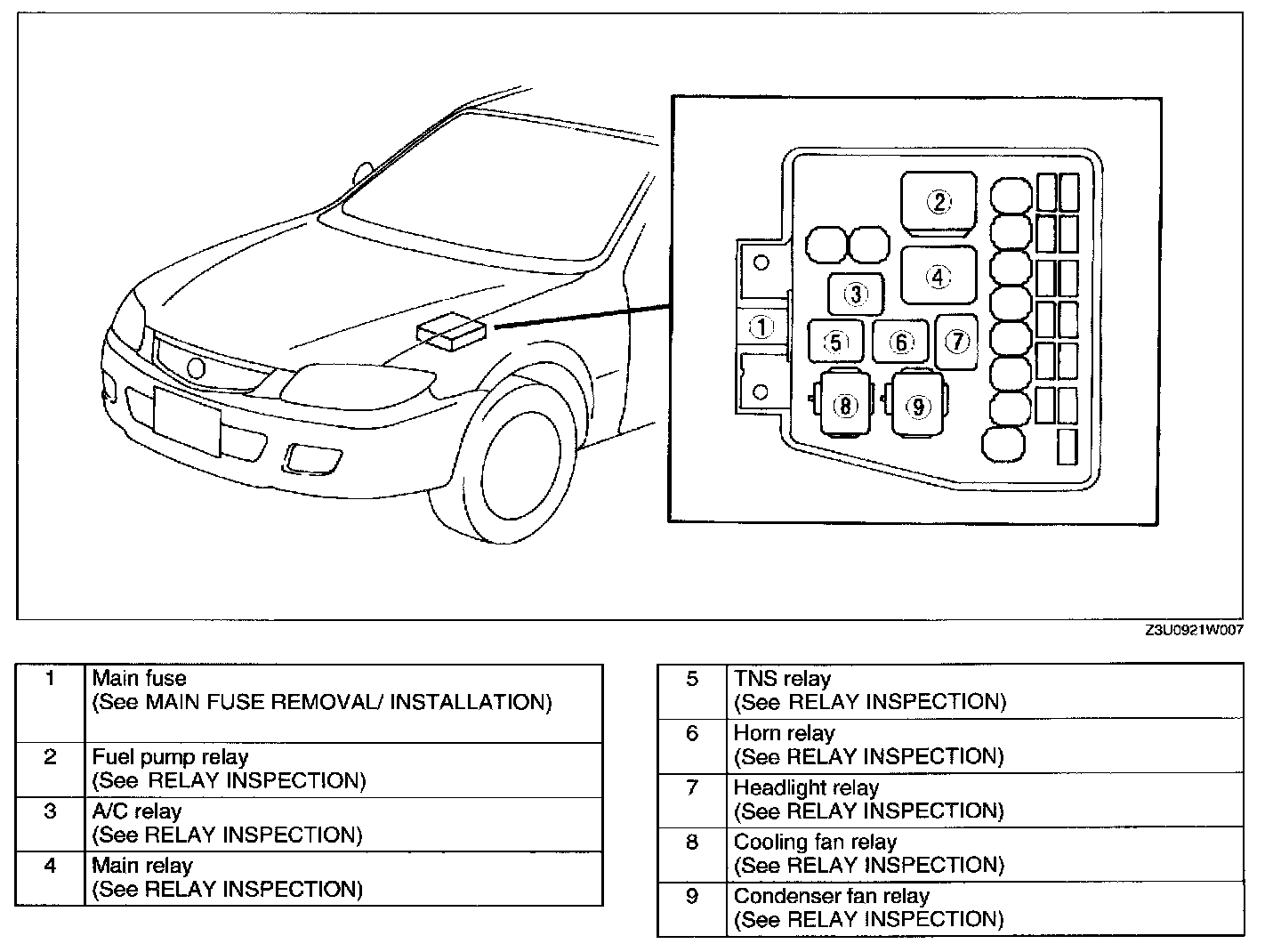 2
4
3
1
5
6
7
8
9

Z3U0921W007

| 1 | Main fuse (See MAIN FUSE REMOVAL/ INSTALLATION) |
|---|---|
| 2 | Fuel pump relay (See RELAY INSPECTION) |
| 3 | A/C relay (See RELAY INSPECTION) |
| 4 | Main relay (See RELAY INSPECTION) |

| 5 | TNS relay (See RELAY INSPECTION) |
|---|---|
| 6 | Horn relay (See RELAY INSPECTION) |
| 7 | Headlight relay (See RELAY INSPECTION) |
| 8 | Cooling fan relay (See RELAY INSPECTION) |
| 9 | Condenser fan relay (See RELAY INSPECTION) |