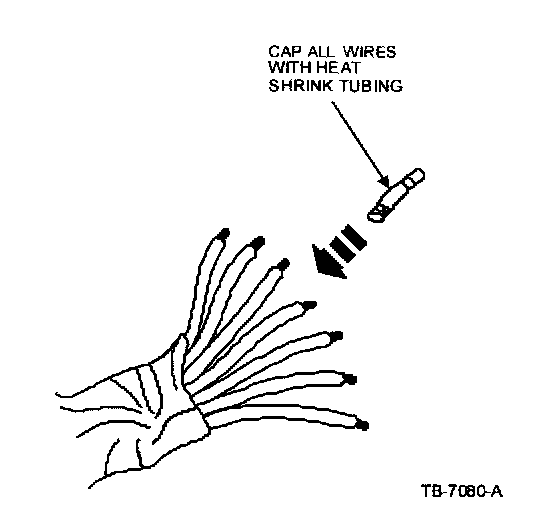 CAP ALL WIRES WITH HEAT SHRINK TUBING

TB-7080-A