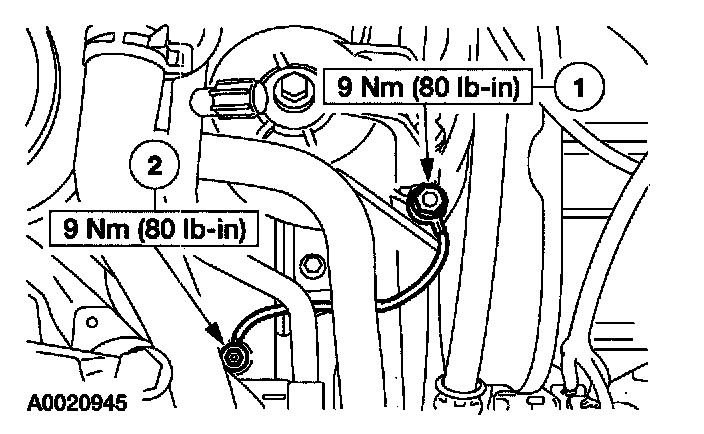 9 Nm (80 lb-in)
1
2
9 Nm (80 lb-in)
A0020945