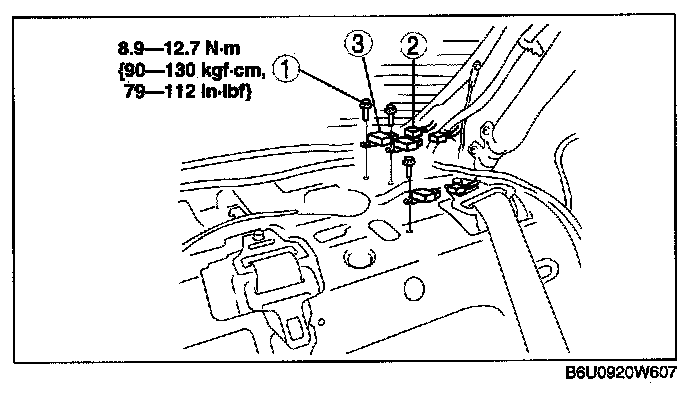 8.9—12.7 N·m
{90—130 kgf·cm,
79—112 in·lbf}

1

3

2

B6U0920W607