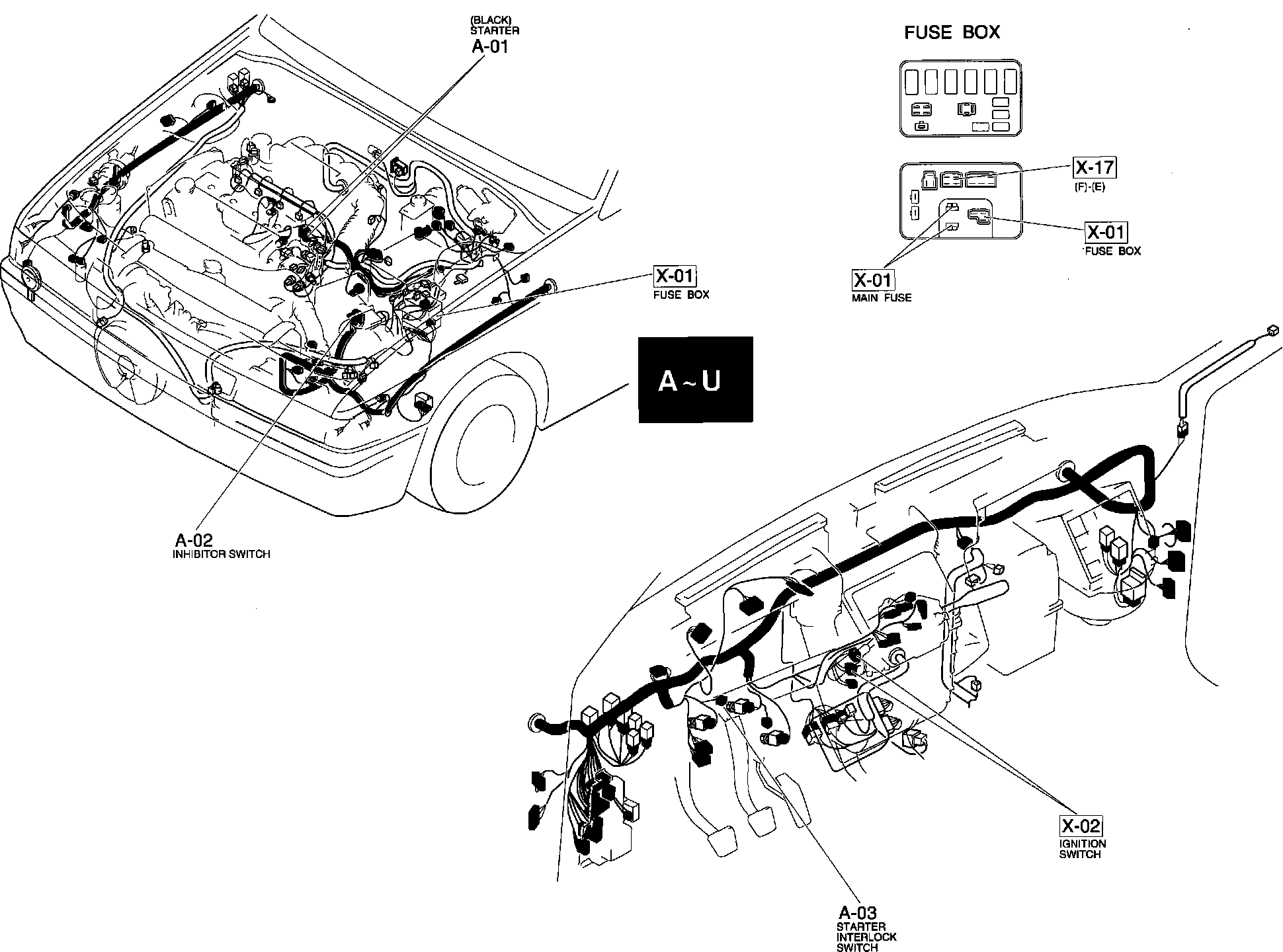 (BLACK)
STARTER
A-01

FUSE BOX

X-17
(F)-(E)

X-01
FUSE BOX

X-01
MAIN FUSE

X-01
FUSE BOX

A ~ U

A-02
INHIBITOR SWITCH

X-02
IGNITION
SWITCH

A-03
STARTER
INTERLOCK
SWITCH