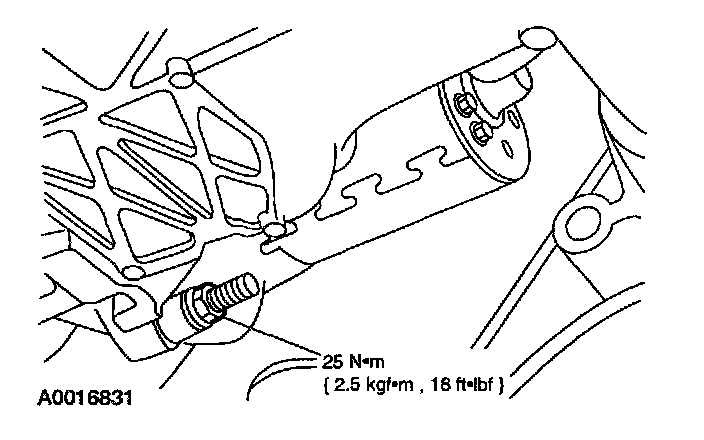 25 N•m
{ 2.5 kgf•m , 18 ft•lbf }

A0016831