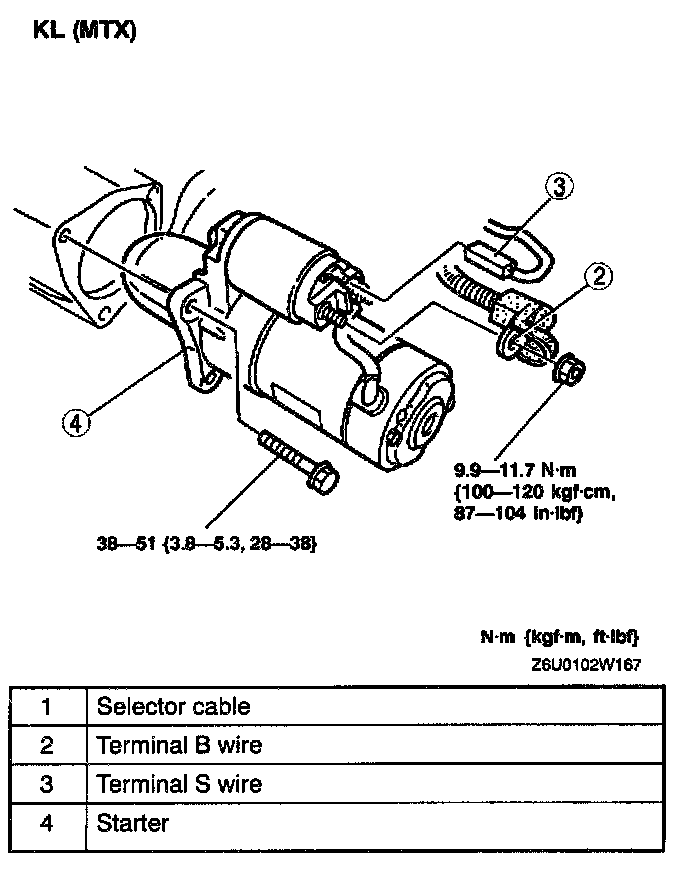 KL (MTX)

3

2

4

9.9—11.7 N·m {100—120 kgf·cm, 87—104 in·lbf}

38—51 {3.8—5.3, 28—38}

N·m {kgf·m, ft·lbf}

Z6U0102W167

| 1 | Selector cable |
|---|---|
| 2 | Terminal B wire |
| 3 | Terminal S wire |
| 4 | Starter |