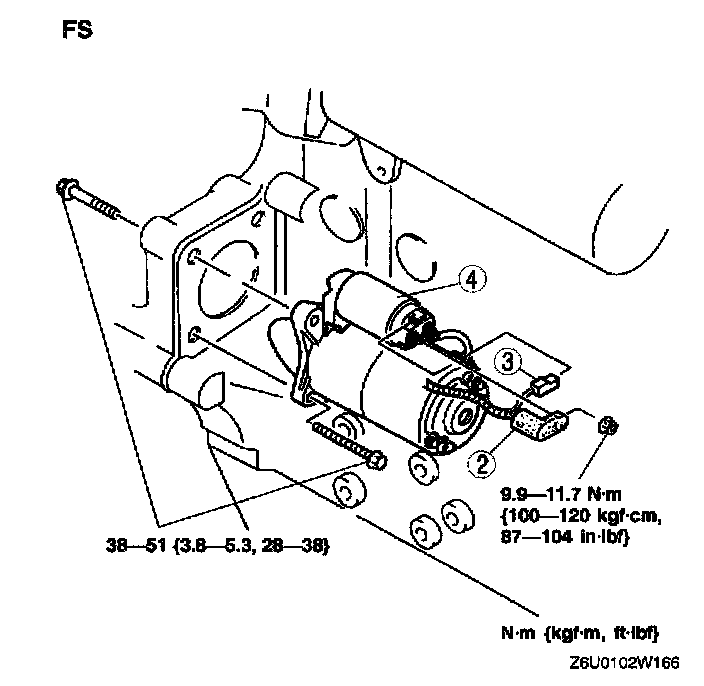 FS

4

3

2

9.9—11.7 N·m {100—120 kgf·cm, 87—104 in·lbf}

38—51 {3.8—5.3, 28—38}

N·m {kgf·m, ft·lbf}

Z6U0102W166