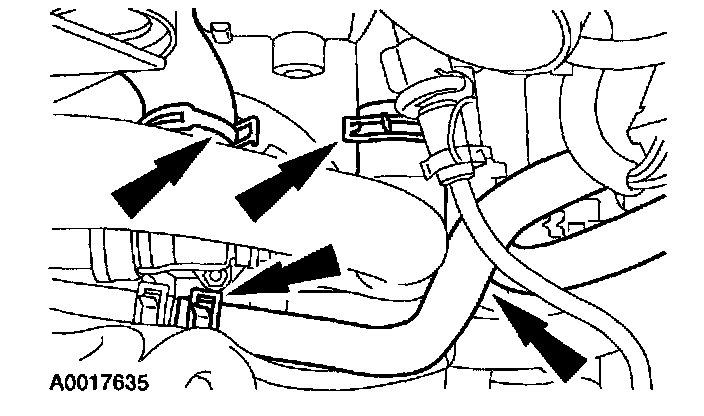 A0017635