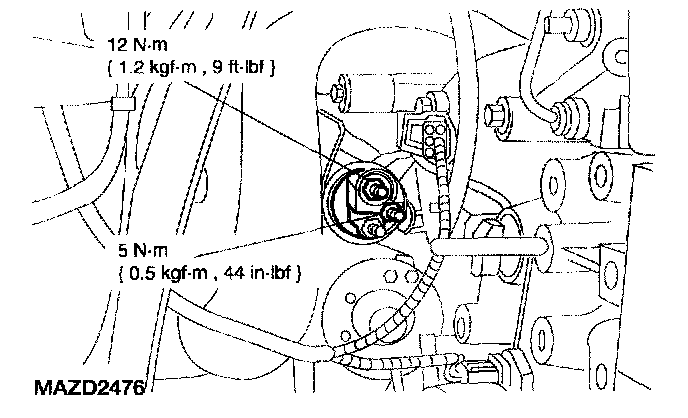 12 N·m
{ 1.2 kgf·m , 9 ft·lbf }

5 N·m
{ 0.5 kgf·m , 44 in·lbf }

MAZD2476