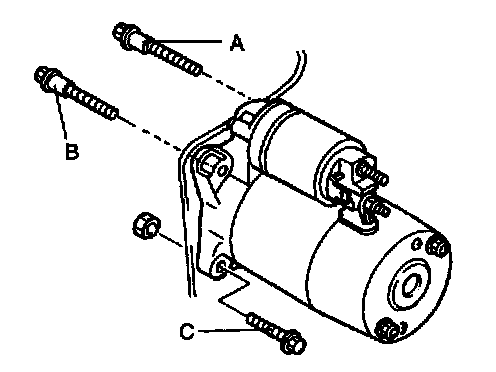 A
B
C