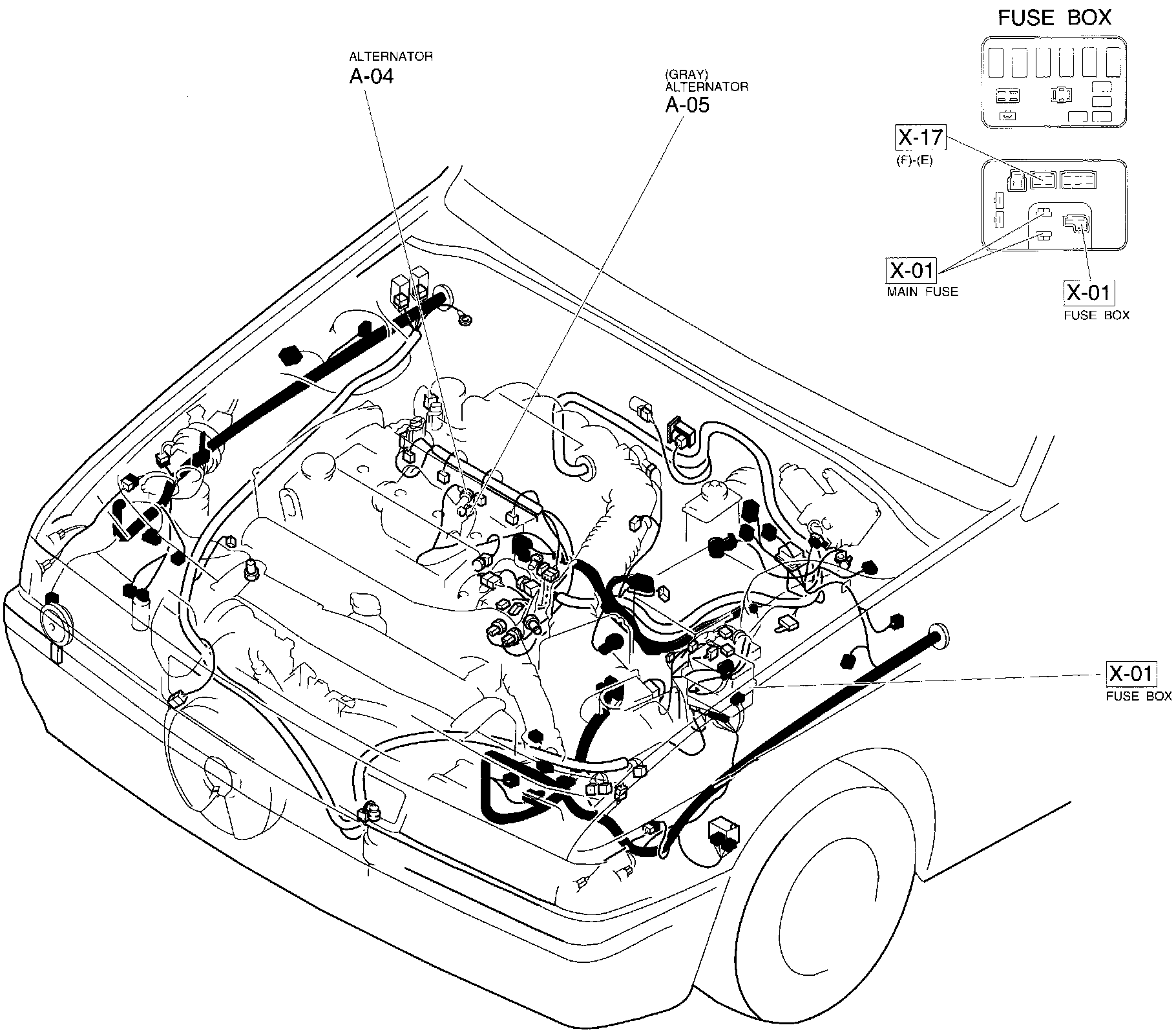 ALTERNATOR
A-04

(GRAY)
ALTERNATOR
A-05

FUSE BOX

X-17
(F)-(E)

X-01
MAIN FUSE

X-01
FUSE BOX

X-01
FUSE BOX