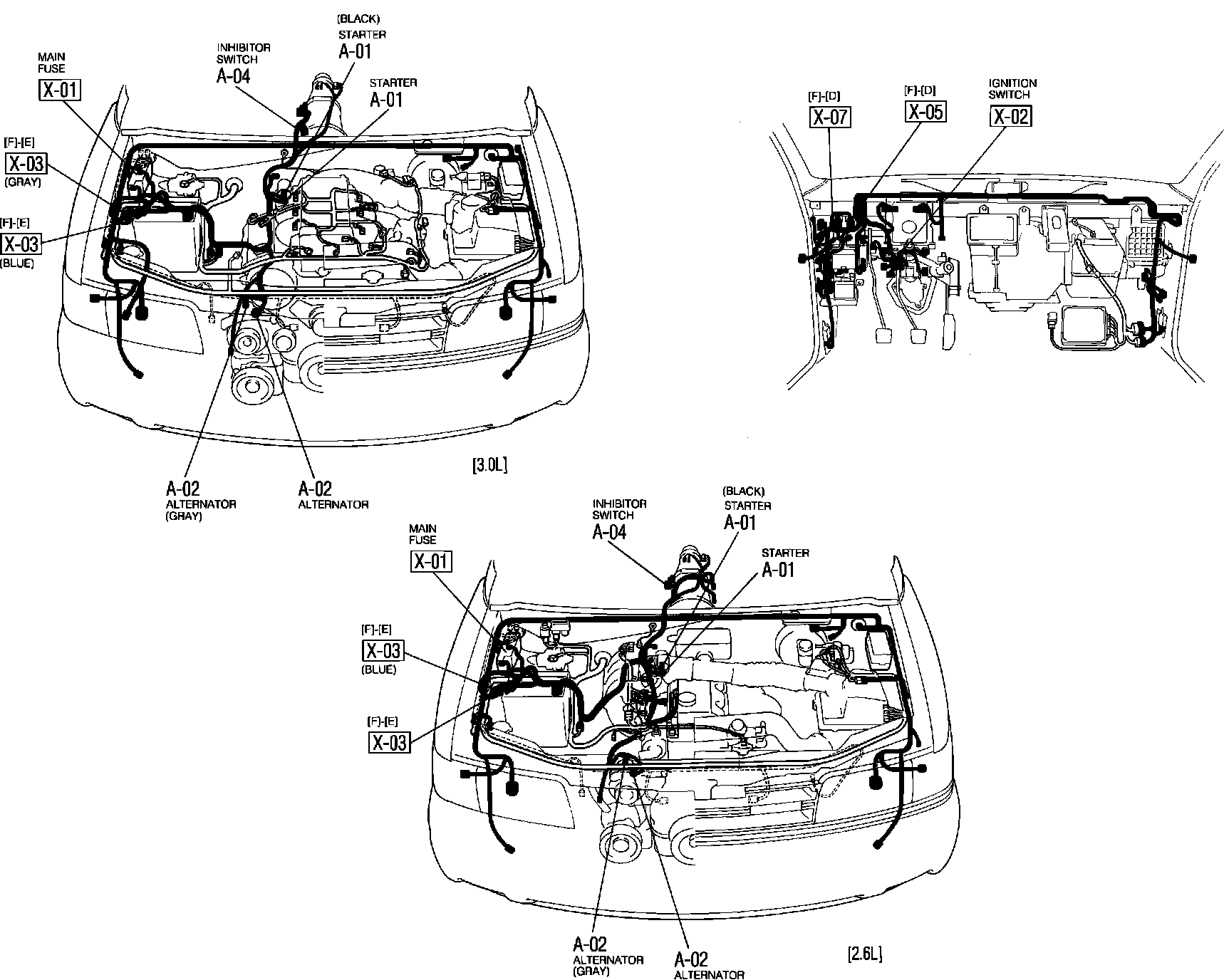 MAIN FUSE
X-01

INHIBITOR SWITCH
A-04

(BLACK)
STARTER
A-01

STARTER
A-01

[F]-[E]
X-03
(GRAY)

[F]-[E]
X-03
(BLUE)

A-02
ALTERNATOR
(GRAY)

A-02
ALTERNATOR

[3.0L]

[F]-[D]
X-07

[F]-[D]
X-05

IGNITION SWITCH
X-02

MAIN FUSE
X-01

INHIBITOR SWITCH
A-04

(BLACK)
STARTER
A-01

STARTER
A-01

[F]-[E]
X-03
(BLUE)

[F]-[E]
X-03

A-02
ALTERNATOR
(GRAY)

A-02
ALTERNATOR

[2.6L]