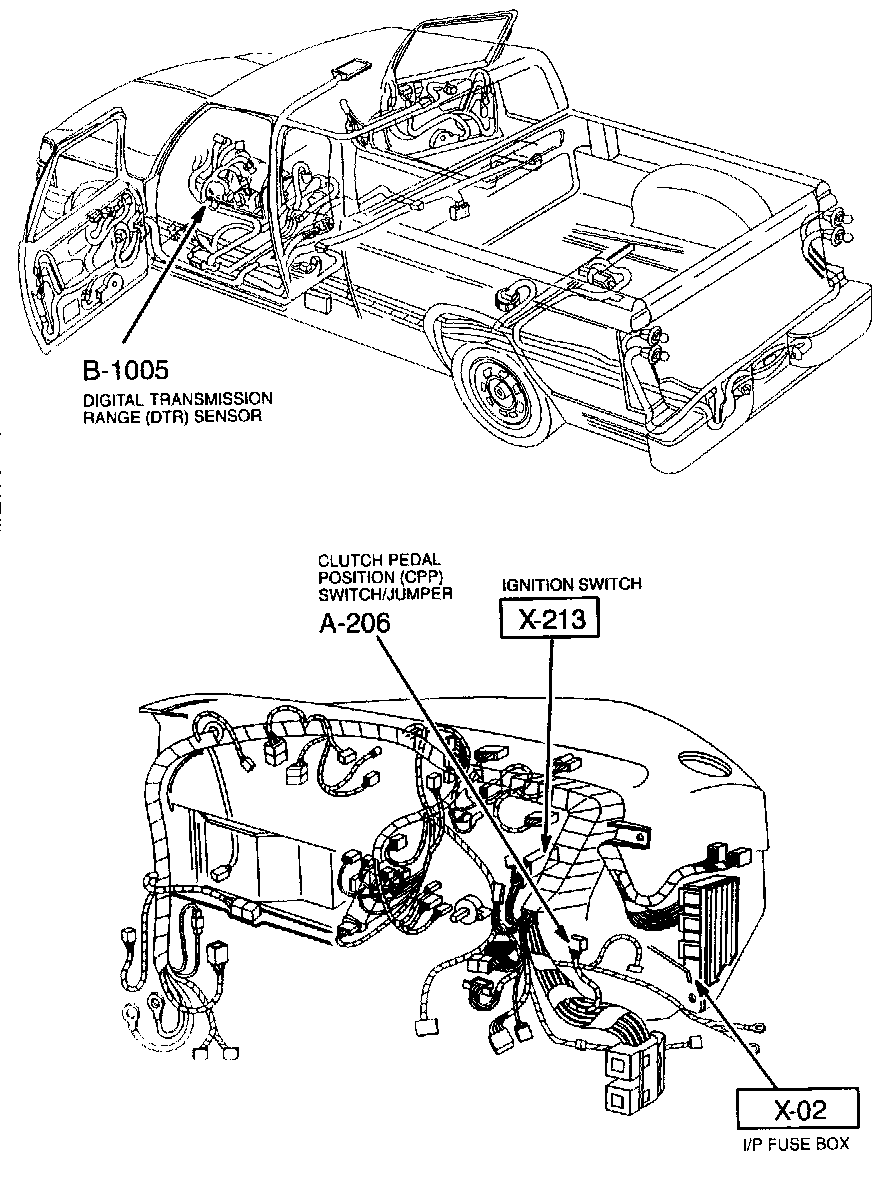 B-1005
DIGITAL TRANSMISSION RANGE (DTR) SENSOR

CLUTCH PEDAL POSITION (CPP) SWITCH/JUMPER
A-206

IGNITION SWITCH
X-213

X-02
I/P FUSE BOX