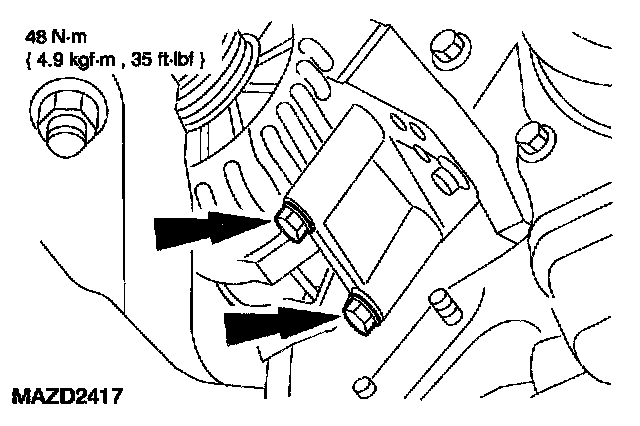 48 N·m
{ 4.9 kgf·m , 35 ft·lbf }

MAZD2417