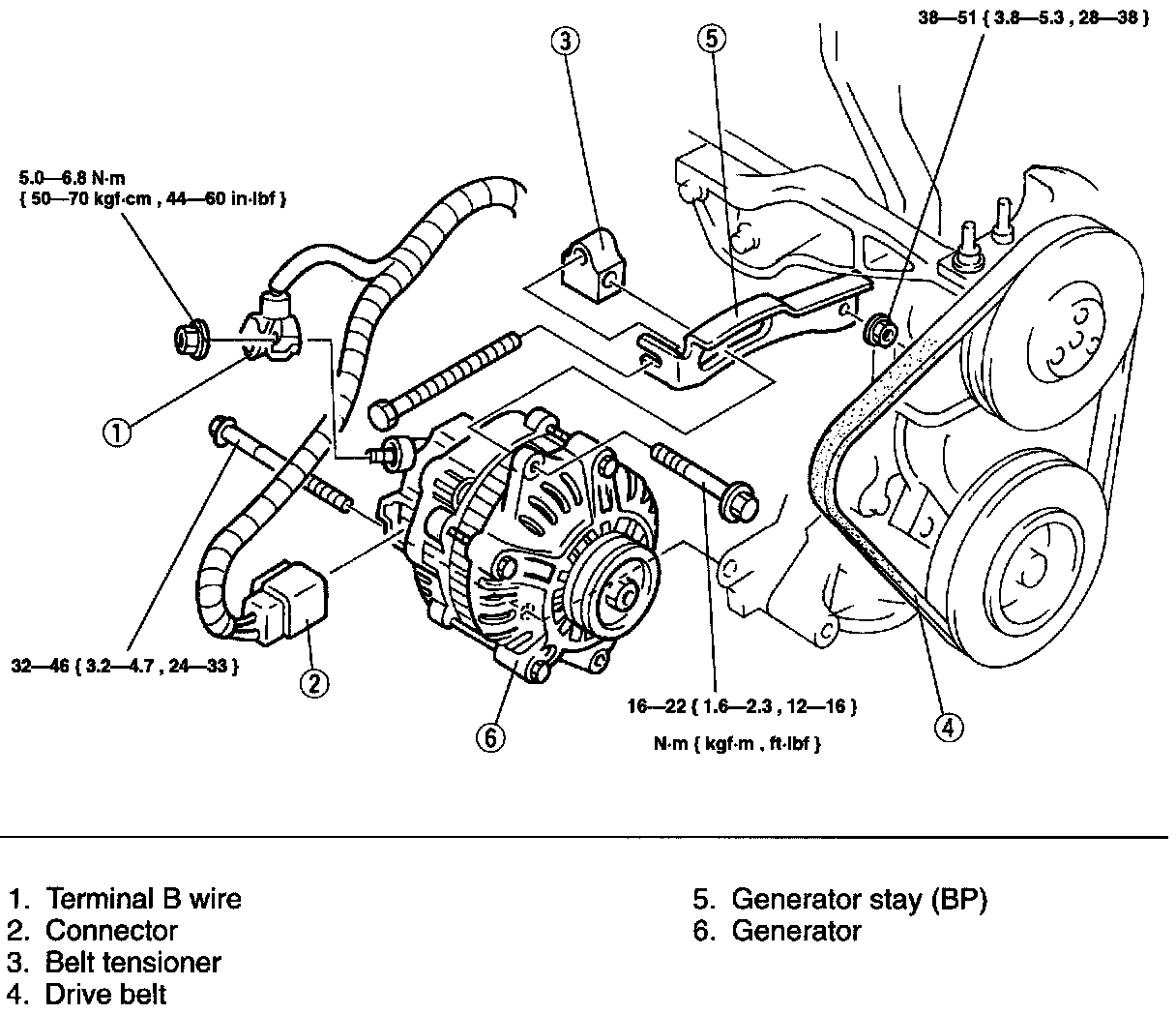 38—51 { 3.8—5.3 , 28—38 }

3

5

5.0—6.8 N·m
{ 50—70 kgf·cm , 44—60 in·lbf }

1

32—46 { 3.2—4.7 , 24—33 }

2

6

16—22 { 1.6—2.3 , 12—16 }

N·m { kgf·m , ft·lbf }

4

1. Terminal B wire
2. Connector
3. Belt tensioner
4. Drive belt
5. Generator stay (BP)
6. Generator