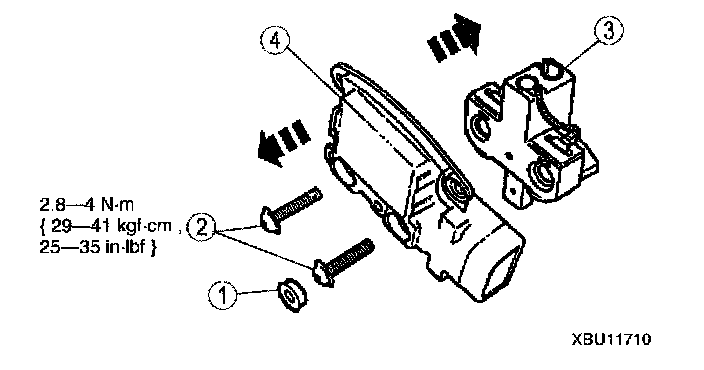 4

3

2.8—4 N·m
{ 29—41 kgf·cm ,
25—35 in·lbf }

2

1

XBU11710