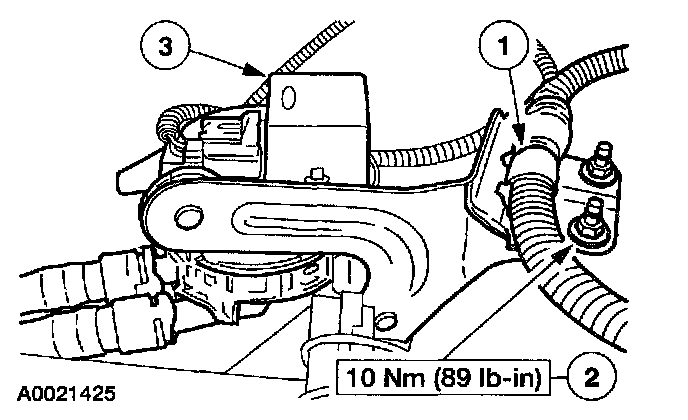 3

1

10 Nm (89 lb-in)

2

A0021425