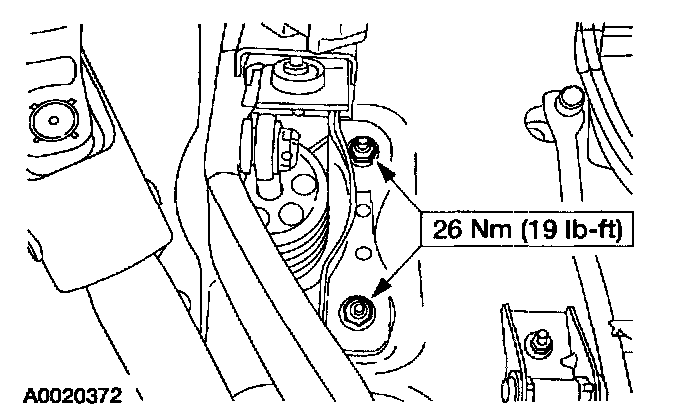 26 Nm (19 lb-ft)

A0020372